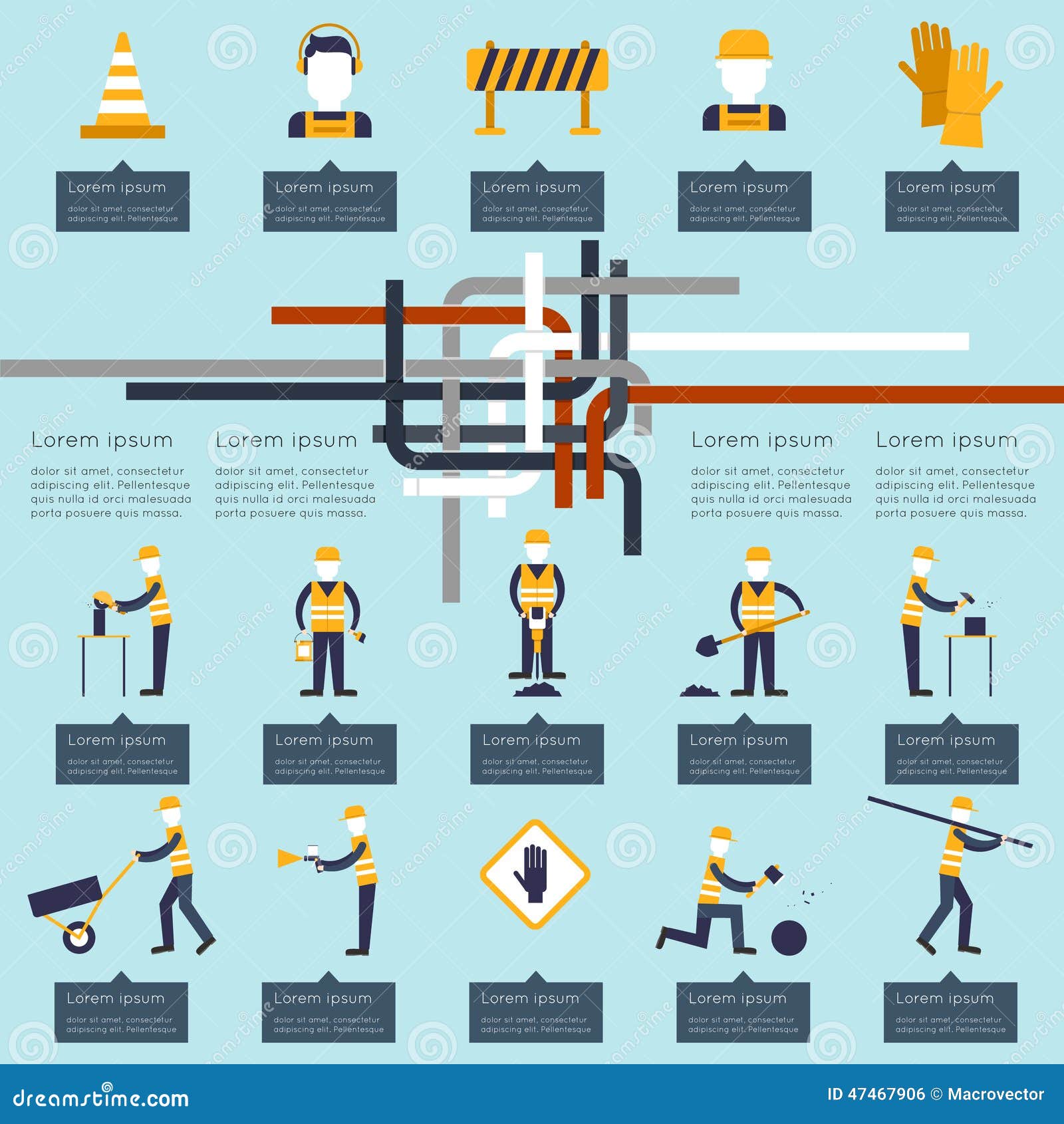 Lorem ipsum
dolor sit amet, consectetur adipiscing elit. Pellentesque

Lorem ipsum
dolor sit amet, consectetur adipiscing elit. Pellentesque

Lorem ipsum
dolor sit amet, consectetur adipiscing elit. Pellentesque

Lorem ipsum
dolor sit amet, consectetur adipiscing elit. Pellentesque

Lorem ipsum
dolor sit amet, consectetur adipiscing elit. Pellentesque

Lorem ipsum
dolor sit amet, consectetur adipiscing elit. Pellentesque quis nulla id orci malesuada porta posuere quis massa.

Lorem ipsum
dolor sit amet, consectetur adipiscing elit. Pellentesque quis nulla id orci malesuada porta posuere quis massa.

Lorem ipsum
dolor sit amet, consectetur adipiscing elit. Pellentesque quis nulla id orci malesuada porta posuere quis massa.

Lorem ipsum
dolor sit amet, consectetur adipiscing elit. Pellentesque quis nulla id orci malesuada porta posuere quis massa.

Lorem ipsum
dolor sit amet, consectetur adipiscing elit. Pellentesque

Lorem ipsum
dolor sit amet, consectetur adipiscing elit. Pellentesque

Lorem ipsum
dolor sit amet, consectetur adipiscing elit. Pellentesque

Lorem ipsum
dolor sit amet, consectetur adipiscing elit. Pellentesque

Lorem ipsum
dolor sit amet, consectetur adipiscing elit. Pellentesque

Lorem ipsum
dolor sit amet, consectetur adipiscing elit. Pellentesque

Lorem ipsum
dolor sit amet, consectetur adipiscing elit. Pellentesque

Lorem ipsum
dolor sit amet, consectetur adipiscing elit. Pellentesque

Lorem ipsum
dolor sit amet, consectetur adipiscing elit. Pellentesque

Lorem ipsum
dolor sit amet, consectetur adipiscing elit. Pellentesque

dreamstime.com
ID 47467906 © Macrovector